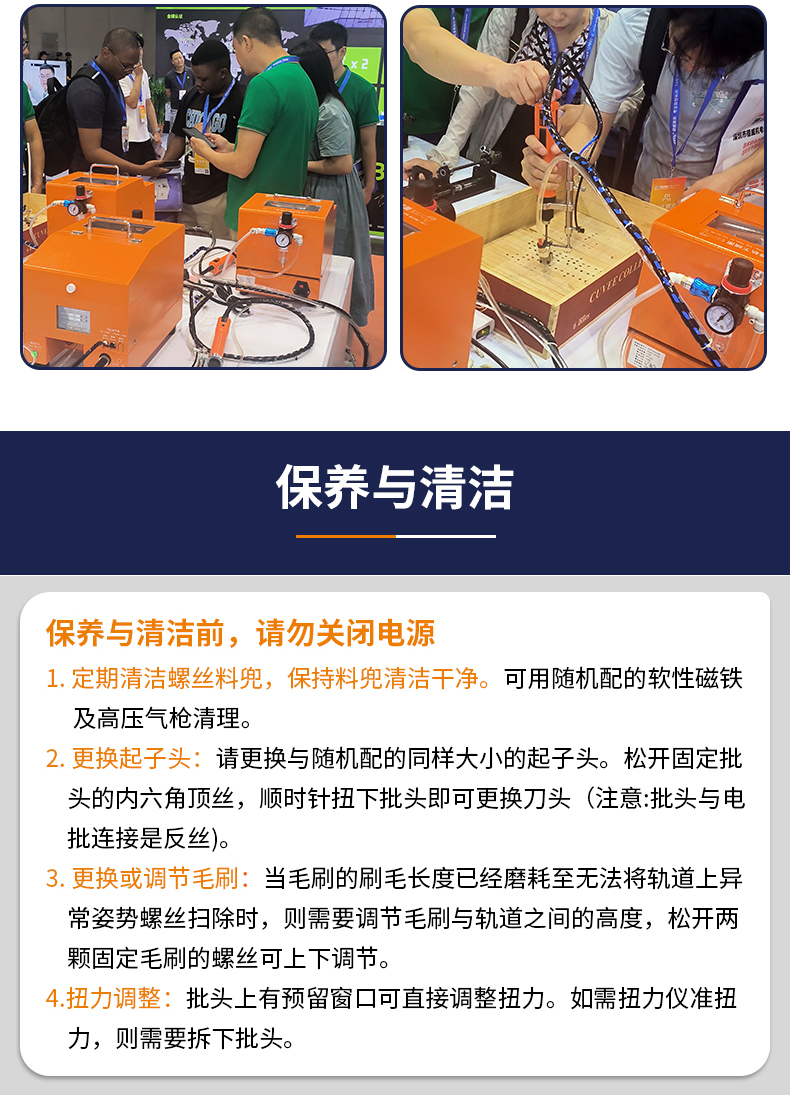 保养与清洁

保养与清洁前，请勿关闭电源

1. 定期清洁螺丝料兜，保持料兜清洁干净。可用随机配的软性磁铁及高压气枪清理。

2. 更换起子头：请更换与随机配的同样大小的起子头。松开固定批头的内六角顶丝，顺时针扭下批头即可更换刀头（注意:批头与电批连接是反丝)。

3. 更换或调节毛刷：当毛刷的刷毛长度已经磨耗至无法将轨道上异常姿势螺丝扫除时，则需要调节毛刷与轨道之间的高度，松开两颗固定毛刷的螺丝可上下调节。

4.扭力调整：批头上有预留窗口可直接调整扭力。如需扭力仪准扭力，则需要拆下批头。